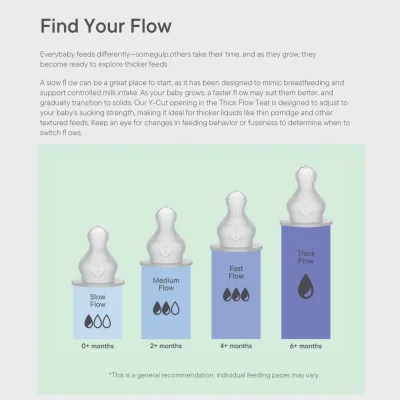 Find Your Flow

Everybaby feeds differently—somegulp,others take their time, and as they grow, they become ready to explore thicker feeds.

A slow fl ow can be a great place to start, as it has been designed to mimic breastfeeding and support controlled milk intake. As your baby grows, a faster fl ow may suit them better, and gradually transition to solids. Our Y-Cut opening in the Thick Flow Teat is designed to adjust to your baby's sucking strength, making it ideal for thicker liquids like thin porridge and other textured feeds. Keep an eye for changes in feeding behavior or fussiness to determine when to switch fl ows.

Slow Flow
0+ months

Medium Flow
2+ months

Fast Flow
4+ months

Thick Flow
6+ months

*This is a general recommendation, individual feeding paces may vary.